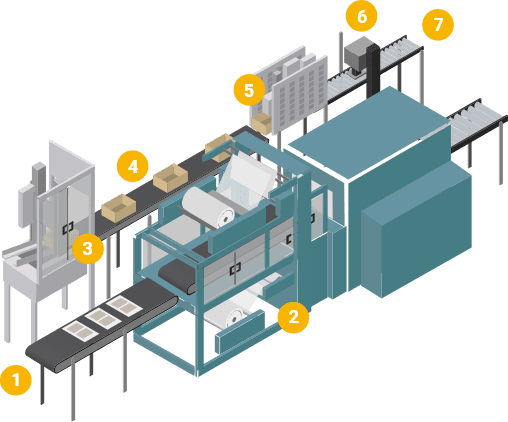 6
7
5
4
3
2
1